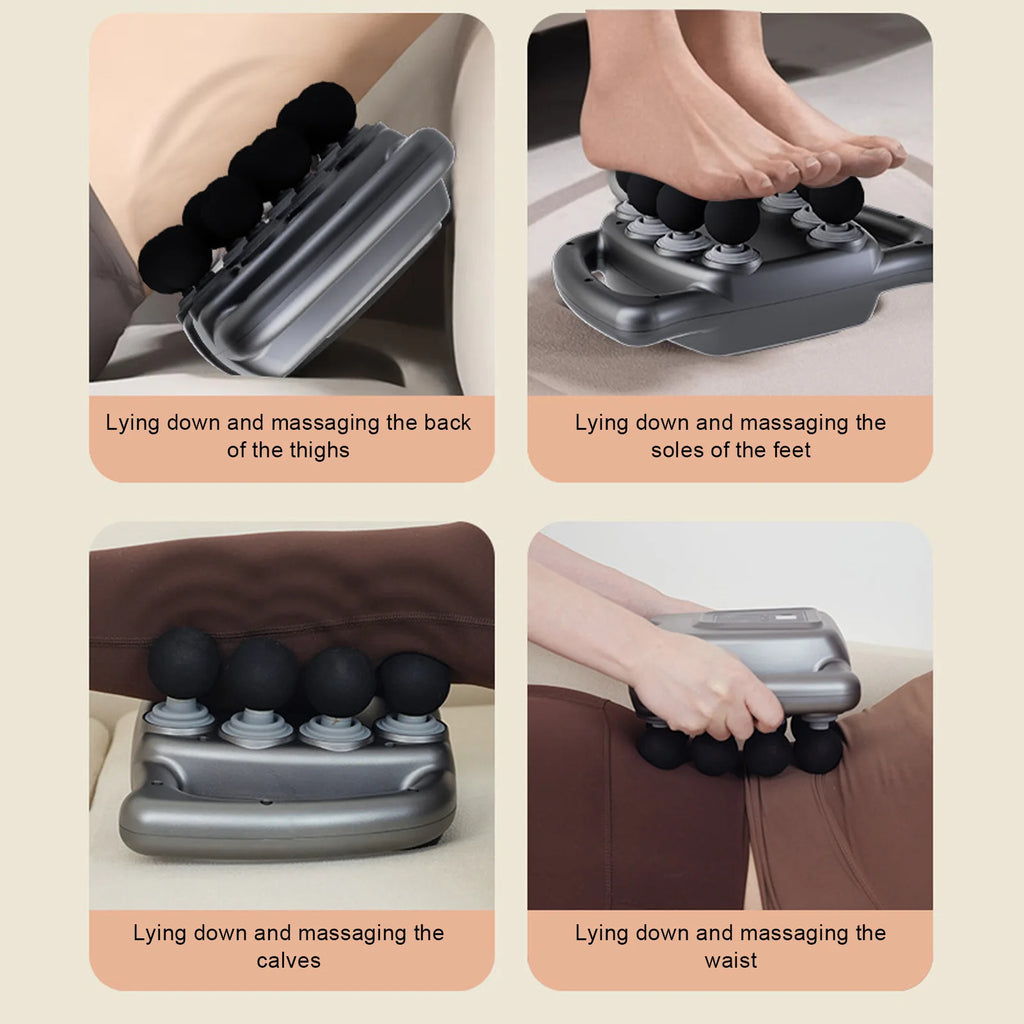 Lying down and massaging the back of the thighs

Lying down and massaging the soles of the feet

Lying down and massaging the calves

Lying down and massaging the waist